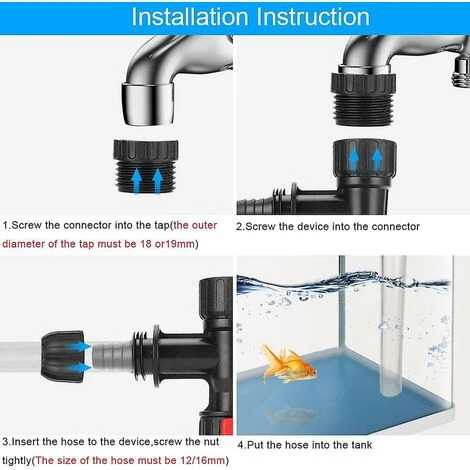 Installation Instruction

1.Screw the connector into the tap(the outer diameter of the tap must be 18 or19mm)

2.Screw the device into the connector

3.Insert the hose to the device,screw the nut tightly(The size of the hose must be 12/16mm)

4.Put the hose into the tank