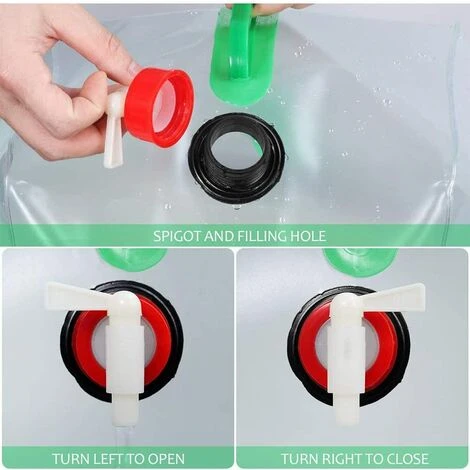 SPIGOT AND FILLING HOLE

TURN LEFT TO OPEN

TURN RIGHT TO CLOSE