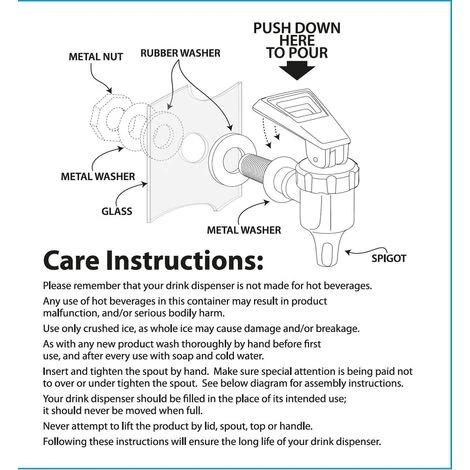 PUSH DOWN HERE TO POUR

METAL NUT

RUBBER WASHER

METAL WASHER

GLASS

METAL WASHER

SPIGOT

Care Instructions:

Please remember that your drink dispenser is not made for hot beverages.

Any use of hot beverages in this container may result in product malfunction, and/or serious bodily harm.

Use only crushed ice, as whole ice may cause damage and/or breakage.

As with any new product wash thoroughly by hand before first use, and after every use with soap and cold water.

Insert and tighten the spout by hand. Make sure special attention is being paid not to over or under tighten the spout. See below diagram for assembly instructions.

Your drink dispenser should be filled in the place of its intended use; it should never be moved when full.

Never attempt to lift the product by lid, spout, top or handle.

Following these instructions will ensure the long life of your drink dispenser.