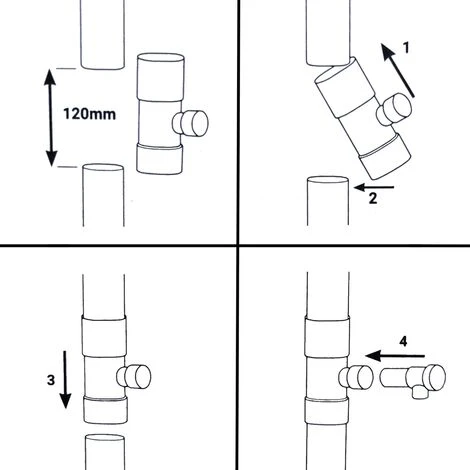 120mm

1

2

3

4